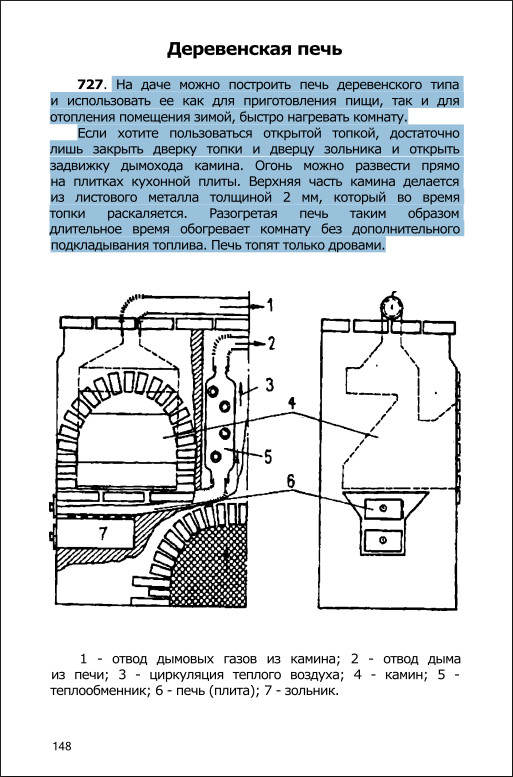 Деревенская печь

727. На даче можно построить печь деревенского типа и использовать ее как для приготовления пищи, так и для отопления помещения зимой, быстро нагревать комнату.

Если хотите пользоваться открытой топкой, достаточно лишь закрыть дверку топки и дверцу зольника и открыть задвижку дымохода камина. Огонь можно развести прямо на плитках кухонной плиты. Верхняя часть камина делается из листового металла толщиной 2 мм, который во время топки раскаляется. Разогретая печь таким образом длительное время обогревает комнату без дополнительного подкладывания топлива. Печь топят только дровами.

1
2
3
4
5
6
7

1 - отвод дымовых газов из камина; 2 - отвод дыма из печи; 3 - циркуляция теплого воздуха; 4 - камин; 5 - теплообменник; 6 - печь (плита); 7 - зольник.

148