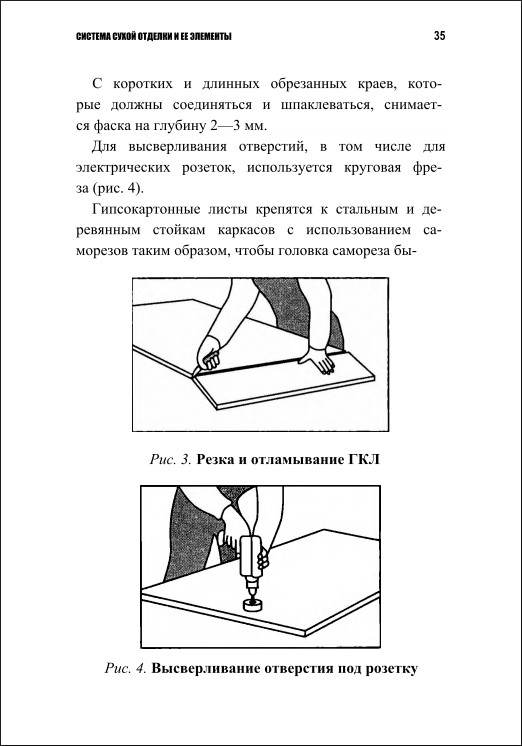 СИСТЕМА СУХОЙ ОТДЕЛКИ И ЕЕ ЭЛЕМЕНТЫ 35

С коротких и длинных обрезанных краев, которые должны соединяться и шпаклеваться, снимается фаска на глубину 2—3 мм.

Для высверливания отверстий, в том числе для электрических розеток, используется круговая фреза (рис. 4).

Гипсокартонные листы крепятся к стальным и деревянным стойкам каркасов с использованием саморезов таким образом, чтобы головка самореза бы-

Рис. 3. Резка и отламывание ГКЛ

Рис. 4. Высверливание отверстия под розетку