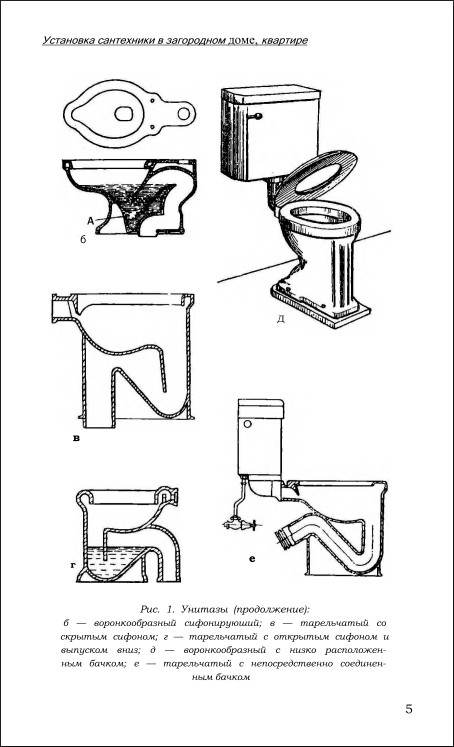 Установка сантехники в загородном доме, квартире

А
б

д

в

г

е

Рис. 1. Унитазы (продолжение):
б — воронкообразный сифонируюший; в — тарельчатый со скрытым сифоном; г — тарельчатый с открытым сифоном и выпуском вниз; д — воронкообразный с низко расположенным бачком; е — тарельчатый с непосредственно соединенным бачком

5