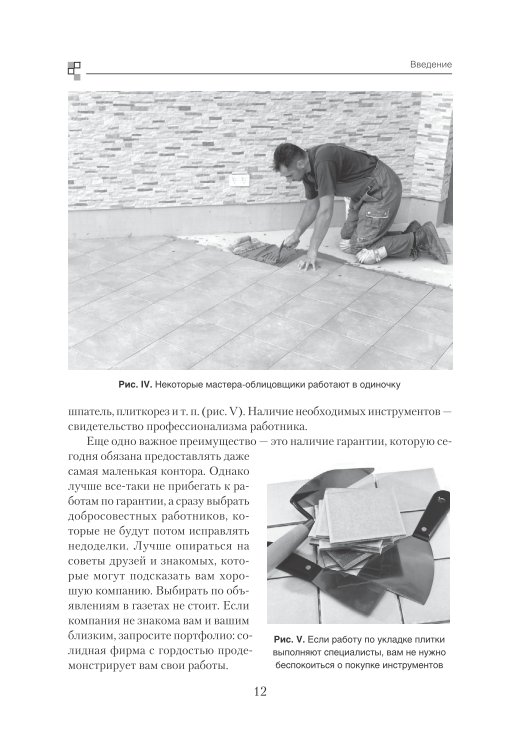 Введение

Рис. IV. Некоторые мастера-облицовщики работают в одиночку

шпатель, плиткорез и т. п. (рис. V). Наличие необходимых инструментов — свидетельство профессионализма работника.

Еще одно важное преимущество — это наличие гарантии, которую сегодня обязана предоставлять даже самая маленькая контора. Однако лучше все-таки не прибегать к работам по гарантии, а сразу выбрать добросовестных работников, которые не будут потом исправлять недоделки. Лучше опираться на советы друзей и знакомых, которые могут подсказать вам хорошую компанию. Выбирать по объявлениям в газетах не стоит. Если компания не знакома вам и вашим близким, запросите портфолио: солидная фирма с гордостью продемонстрирует вам свои работы.

Рис. V. Если работу по укладке плитки выполняют специалисты, вам не нужно беспокоиться о покупке инструментов

12