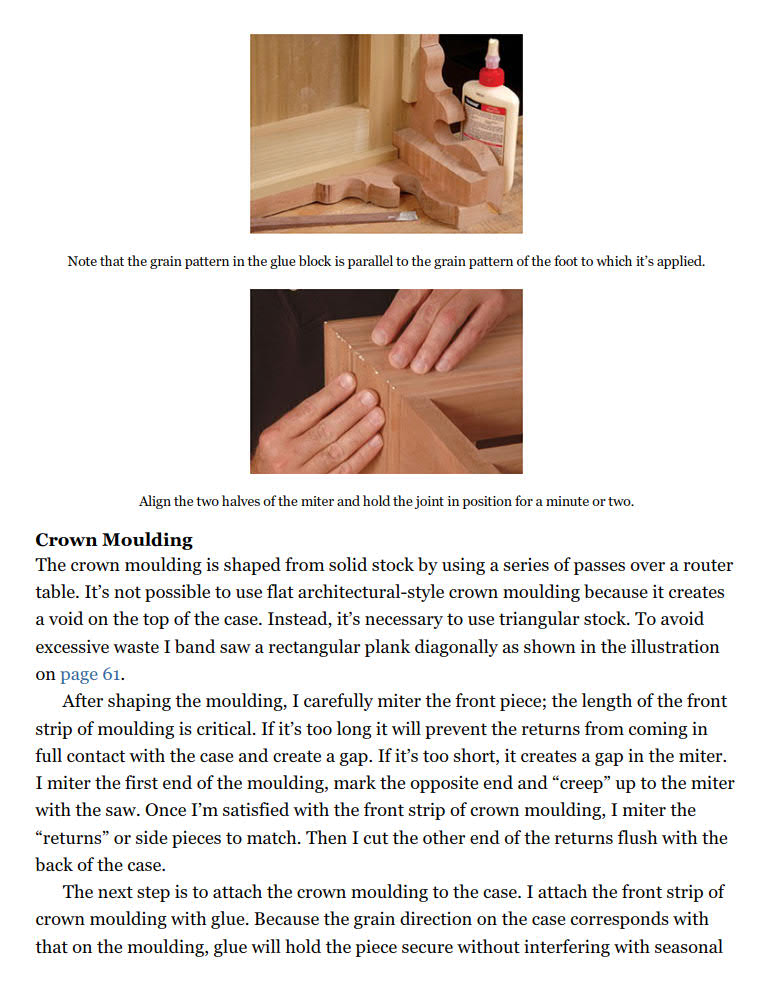 Note that the grain pattern in the glue block is parallel to the grain pattern of the foot to which it's applied.

Align the two halves of the miter and hold the joint in position for a minute or two.

**Crown Moulding**
The crown moulding is shaped from solid stock by using a series of passes over a router table. It's not possible to use flat architectural-style crown moulding because it creates a void on the top of the case. Instead, it's necessary to use triangular stock. To avoid excessive waste I band saw a rectangular plank diagonally as shown in the illustration on page 61.

After shaping the moulding, I carefully miter the front piece; the length of the front strip of moulding is critical. If it's too long it will prevent the returns from coming in full contact with the case and create a gap. If it's too short, it creates a gap in the miter. I miter the first end of the moulding, mark the opposite end and "creep" up to the miter with the saw. Once I'm satisfied with the front strip of crown moulding, I miter the "returns" or side pieces to match. Then I cut the other end of the returns flush with the back of the case.

The next step is to attach the crown moulding to the case. I attach the front strip of crown moulding with glue. Because the grain direction on the case corresponds with that on the moulding, glue will hold the piece secure without interfering with seasonal