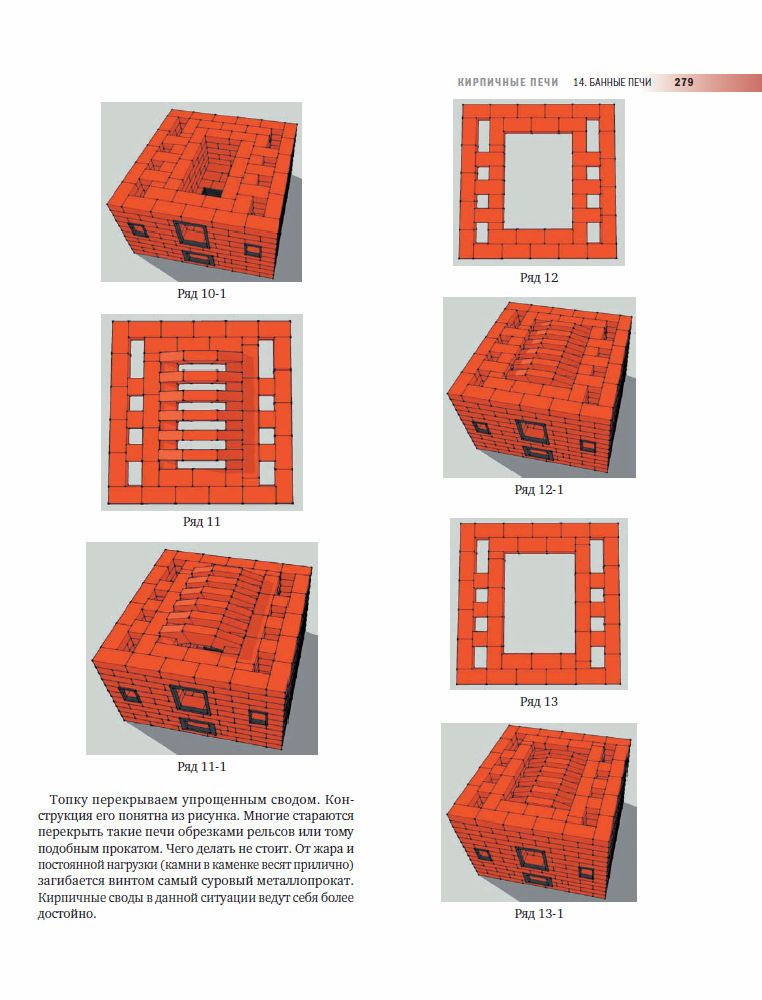 КИРПИЧНЫЕ ПЕЧИ 14. БАННЫЕ ПЕЧИ 279

Ряд 10-1

Ряд 11

Ряд 11-1

Топку перекрываем упрощенным сводом. Конструкция его понятна из рисунка. Многие стараются перекрыть такие печи обрезками рельсов или тому подобным прокатом. Чего делать не стоит. От жара и постоянной нагрузки (камни в каменке весят прилично) загибается винтом самый суровый металлопрокат. Кирпичные своды в данной ситуации ведут себя более достойно.

Ряд 12

Ряд 12-1

Ряд 13

Ряд 13-1