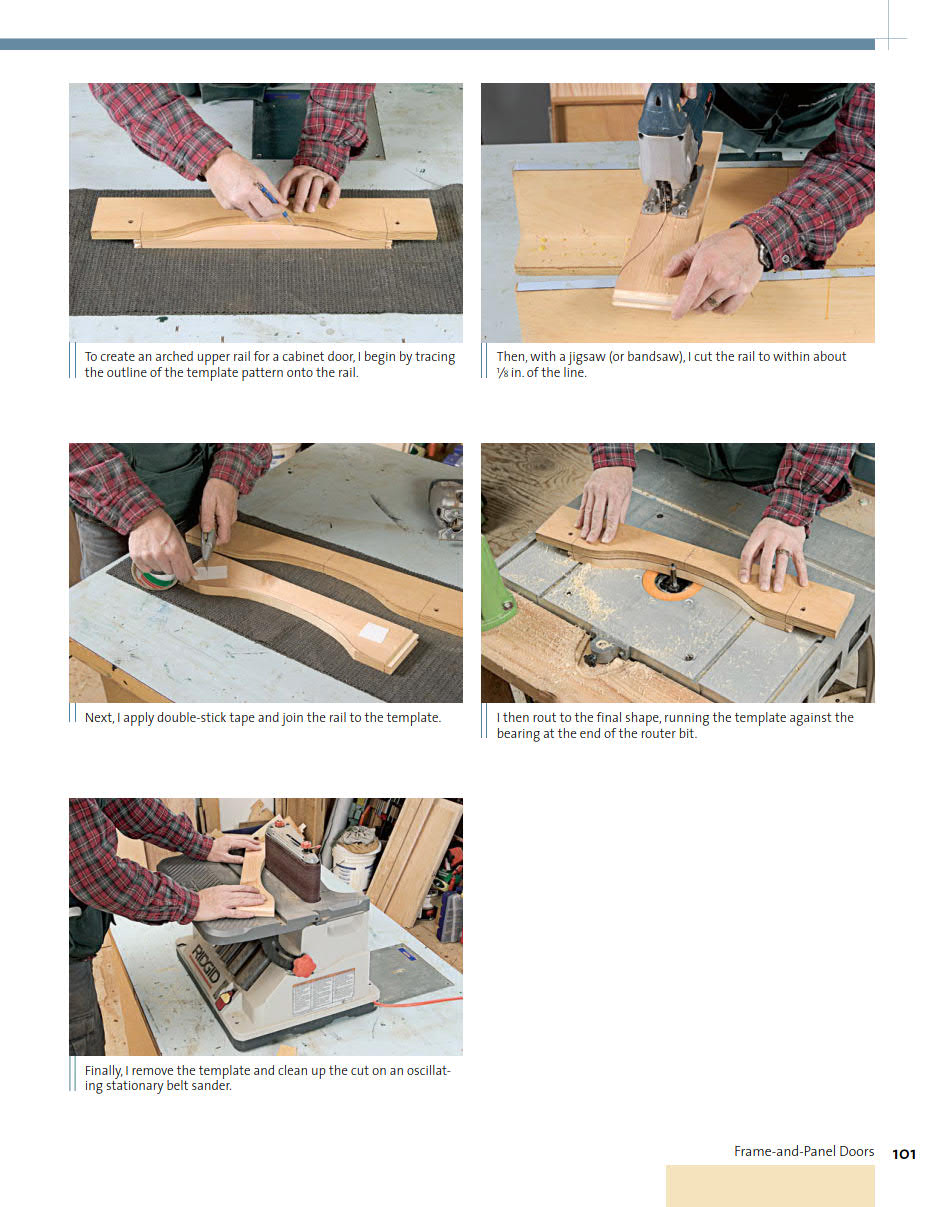 To create an arched upper rail for a cabinet door, I begin by tracing the outline of the template pattern onto the rail.

Then, with a jigsaw (or bandsaw), I cut the rail to within about $\frac{1}{8}$ in. of the line.

Next, I apply double-stick tape and join the rail to the template.

I then rout to the final shape, running the template against the bearing at the end of the router bit.

RIGID

Finally, I remove the template and clean up the cut on an oscillating stationary belt sander.

Frame-and-Panel Doors 101