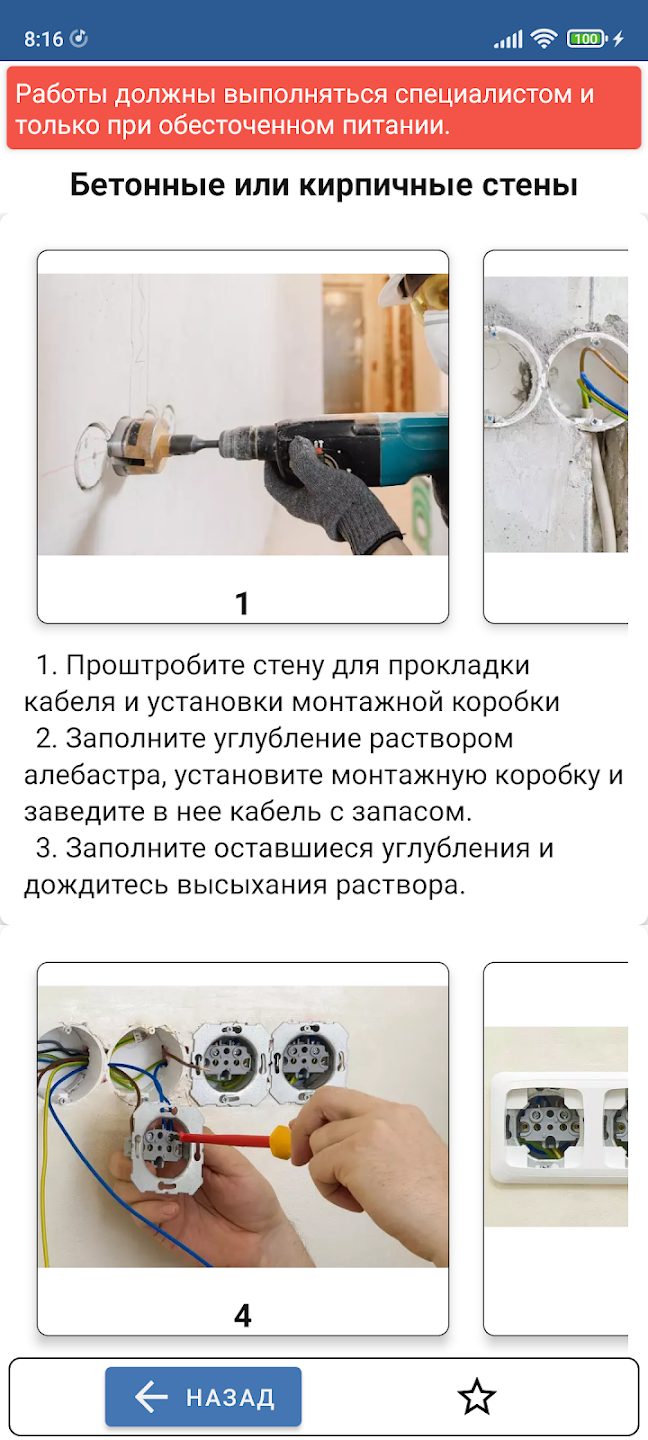 8:16

100

Работы должны выполняться специалистом и только при обесточенном питании.

Бетонные или кирпичные стены

1

1. Проштробите стену для прокладки кабеля и установки монтажной коробки
2. Заполните углубление раствором алебастра, установите монтажную коробку и заведите в нее кабель с запасом.
3. Заполните оставшиеся углубления и дождитесь высыхания раствора.

4

НАЗАД