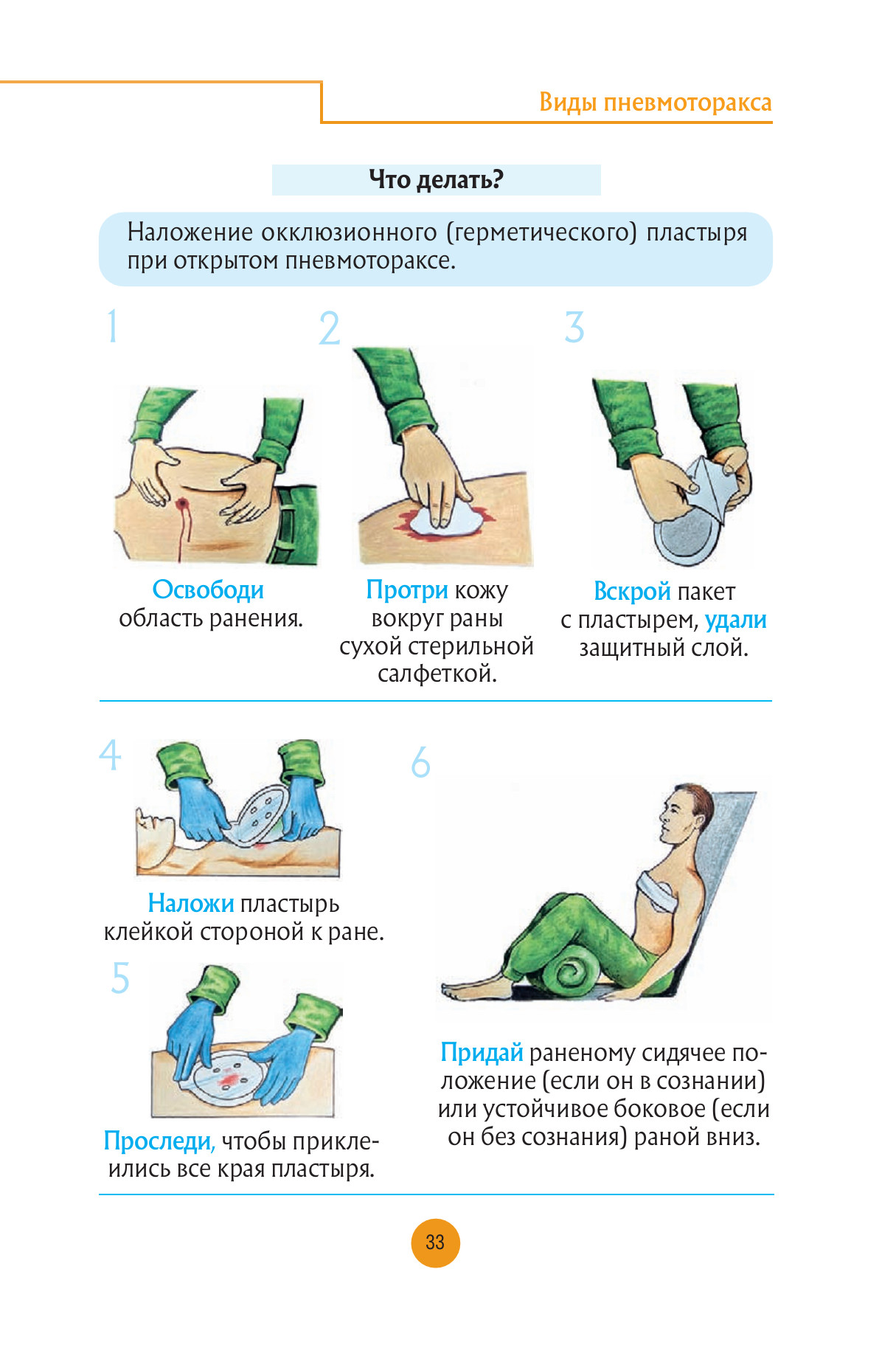 Виды пневмоторакса

Что делать?

Наложение окклюзионного (герметического) пластыря при открытом пневмотораксе.

1

Освободи область ранения.

2

Протри кожу вокруг раны сухой стерильной салфеткой.

3

Вскрой пакет с пластырем, удали защитный слой.

4

Наложи пластырь клейкой стороной к ране.

5

Проследи, чтобы приклеились все края пластыря.

6

Придай раненому сидячее положение (если он в сознании) или устойчивое боковое (если он без сознания) раной вниз.

33