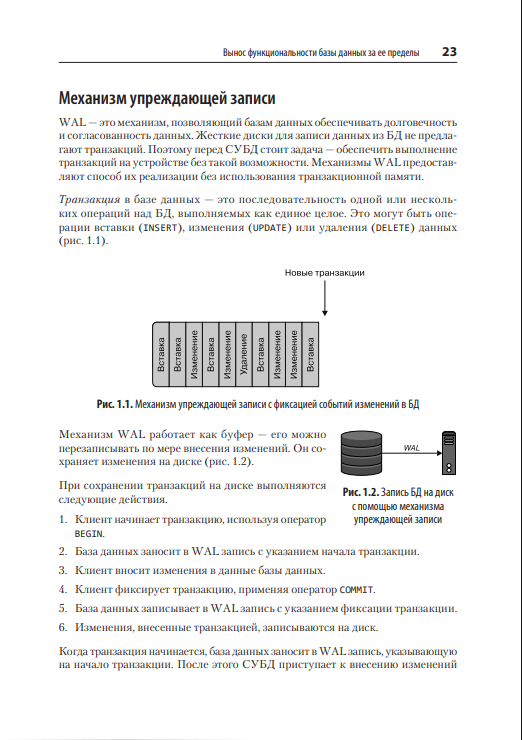 Вынос функциональности базы данных за ее пределы 23

Механизм упреждающей записи

WAL — это механизм, позволяющий базам данных обеспечивать долговечность и согласованность данных. Жесткие диски для записи данных из БД не предлагают транзакций. Поэтому перед СУБД стоит задача — обеспечить выполнение транзакций на устройстве без такой возможности. Механизмы WAL предоставляют способ их реализации без использования транзакционной памяти.

Транзакция в базе данных — это последовательность одной или нескольких операций над БД, выполняемых как единое целое. Это могут быть операции вставки (INSERT), изменения (UPDATE) или удаления (DELETE) данных (рис. 1.1).

Новые транзакции

Вставка
Вставка
Изменение
Вставка
Изменение
Удаление
Вставка
Изменение
Изменение
Вставка

Рис. 1.1. Механизм упреждающей записи с фиксацией событий изменений в БД

Механизм WAL работает как буфер — его можно перезаписывать по мере внесения изменений. Он сохраняет изменения на диске (рис. 1.2).

WAL

Рис. 1.2. Запись БД на диск с помощью механизма упреждающей записи

При сохранении транзакций на диске выполняются следующие действия.

1. Клиент начинает транзакцию, используя оператор BEGIN.
2. База данных заносит в WAL запись с указанием начала транзакции.
3. Клиент вносит изменения в данные базы данных.
4. Клиент фиксирует транзакцию, применяя оператор COMMIT.
5. База данных записывает в WAL запись с указанием фиксации транзакции.
6. Изменения, внесенные транзакцией, записываются на диск.

Когда транзакция начинается, база данных заносит в WAL запись, указывающую на начало транзакции. После этого СУБД приступает к внесению изменений