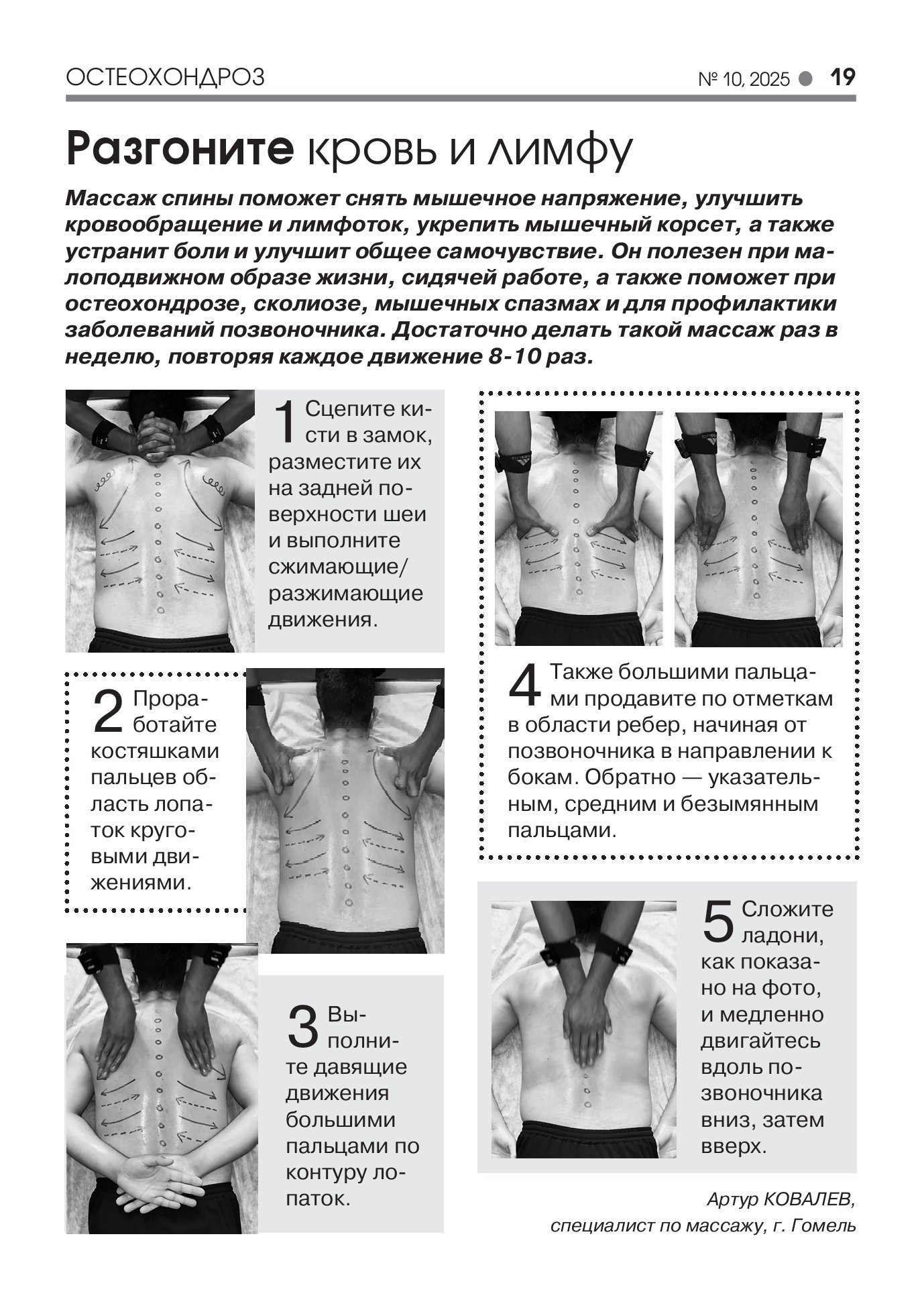 ОСТЕОХОНДРОЗ

№ 10, 2025 ● 19

Разгоните кровь и лимфу

Массаж спины поможет снять мышечное напряжение, улучшить кровообращение и лимфоток, укрепить мышечный корсет, а также устранит боли и улучшит общее самочувствие. Он полезен при малоподвижном образе жизни, сидячей работе, а также поможет при остеохондрозе, сколиозе, мышечных спазмах и для профилактики заболеваний позвоночника. Достаточно делать такой массаж раз в неделю, повторяя каждое движение 8-10 раз.

1 Сцепите кисти в замок, разместите их на задней поверхности шеи и выполните сжимающие/разжимающие движения.

2 Проработайте костяшками пальцев область лопаток круговыми движениями.

3 Выполните давящие движения большими пальцами по контуру лопаток.

4 Также большими пальцами продавите по отметкам в области ребер, начиная от позвоночника в направлении к бокам. Обратно — указательным, средним и безымянным пальцами.

5 Сложите ладони, как показано на фото, и медленно двигайтесь вдоль позвоночника вниз, затем вверх.

Артур КОВАЛЕВ,
специалист по массажу, г. Гомель