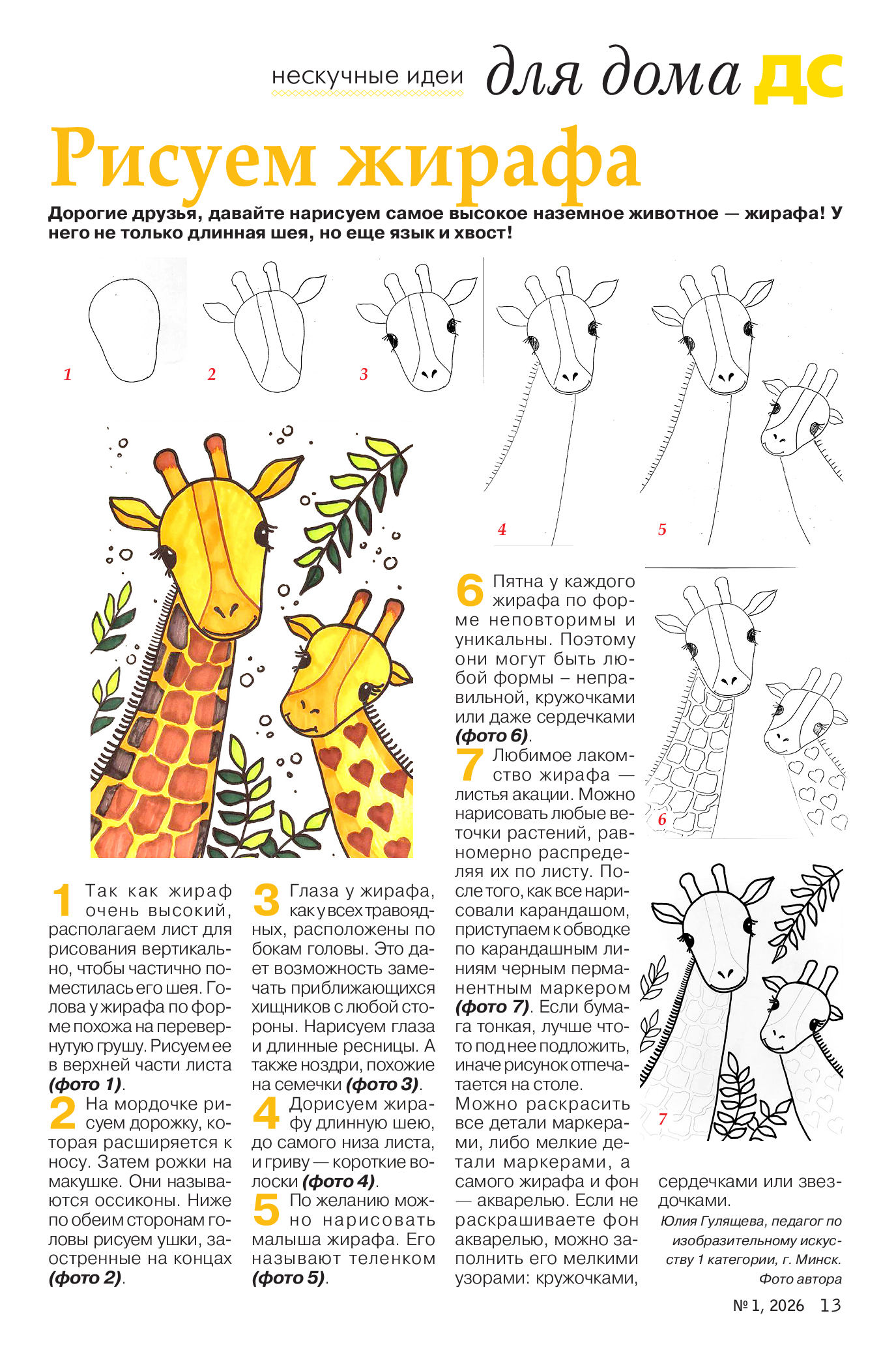 нескучные идеи для дома ДС

Рисуем жирафа

Дорогие друзья, давайте нарисуем самое высокое наземное животное — жирафа! У него не только длинная шея, но еще язык и хвост!

1

2

3

4

5

6

7

1 Так как жираф очень высокий, располагаем лист для рисования вертикально, чтобы частично поместилась его шея. Голова у жирафа по форме похожа на перевернутую грушу. Рисуем ее в верхней части листа (фото 1).

2 На мордочке рисуем дорожку, которая расширяется к носу. Затем рожки на макушке. Они называются оссиконы. Ниже по обеим сторонам головы рисуем ушки, заостренные на концах (фото 2).

3 Глаза у жирафа, как у всех травоядных, расположены по бокам головы. Это дает возможность замечать приближающихся хищников с любой стороны. Нарисуем глаза и длинные ресницы. А также ноздри, похожие на семечки (фото 3).

4 Дорисуем жирафу длинную шею, до самого низа листа, и гриву — короткие волоски (фото 4).

5 По желанию можно нарисовать малыша жирафа. Его называют теленком (фото 5).

6 Пятна у каждого жирафа по форме неповторимы и уникальны. Поэтому они могут быть любой формы – неправильной, кружочками или даже сердечками (фото 6).

7 Любимое лакомство жирафа — листья акации. Можно нарисовать любые веточки растений, равномерно распределяя их по листу. После того, как все нарисовали карандашом, приступаем к обводке по карандашным линиям черным перманентным маркером (фото 7). Если бумага тонкая, лучше что-то под нее подложить, иначе рисунок отпечатается на столе.
Можно раскрасить все детали маркерами, либо мелкие детали маркерами, а самого жирафа и фон — акварелью. Если не раскрашиваете фон акварелью, можно заполнить его мелкими узорами: кружочками, сердечками или звездочками.

Юлия Гулящева, педагог по изобразительному искусству 1 категории, г. Минск.
Фото автора

№ 1, 2026 13