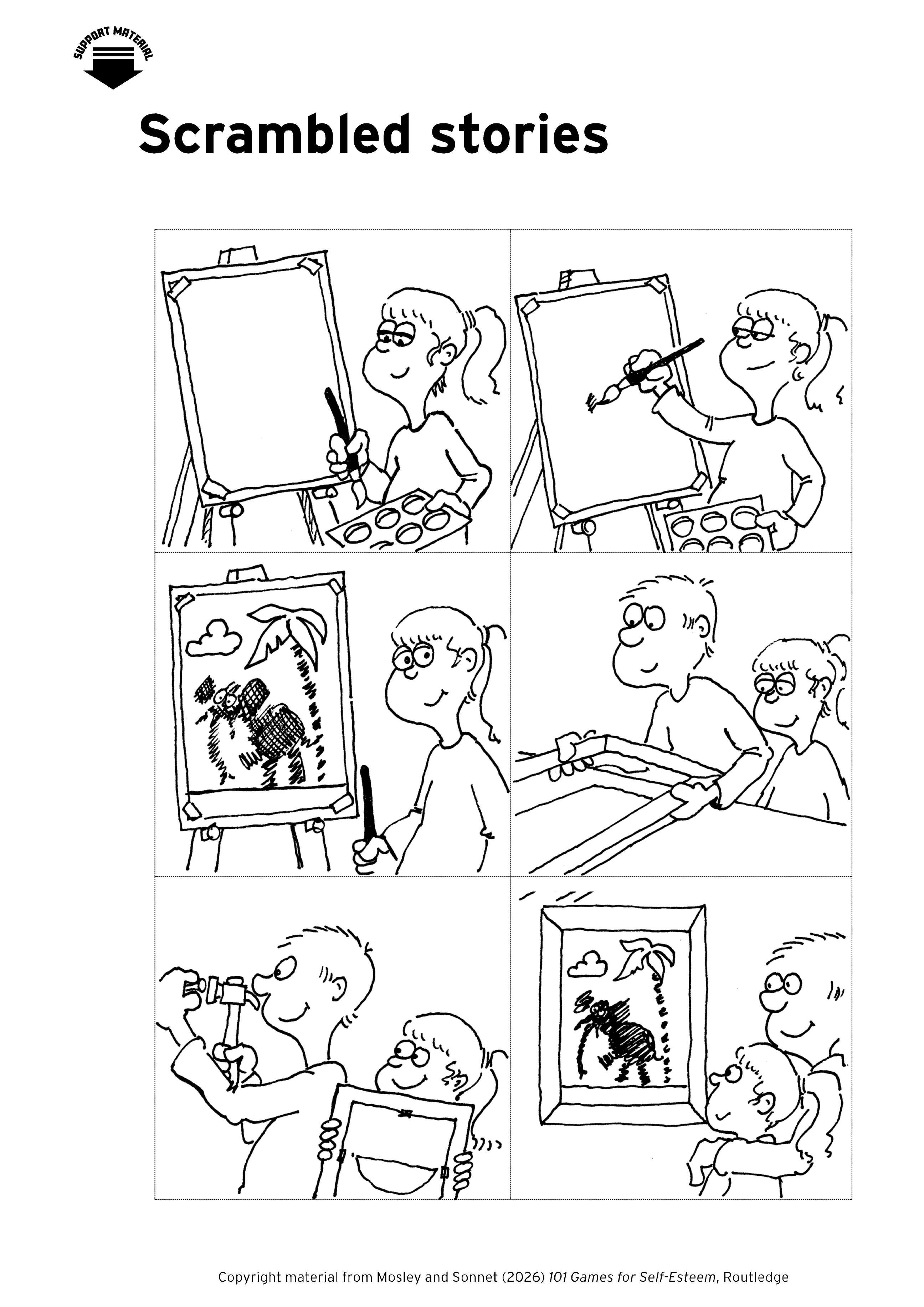 SUPPORT MATERIAL

Scrambled stories

Copyright material from Mosley and Sonnet (2026) 101 Games for Self-Esteem, Routledge