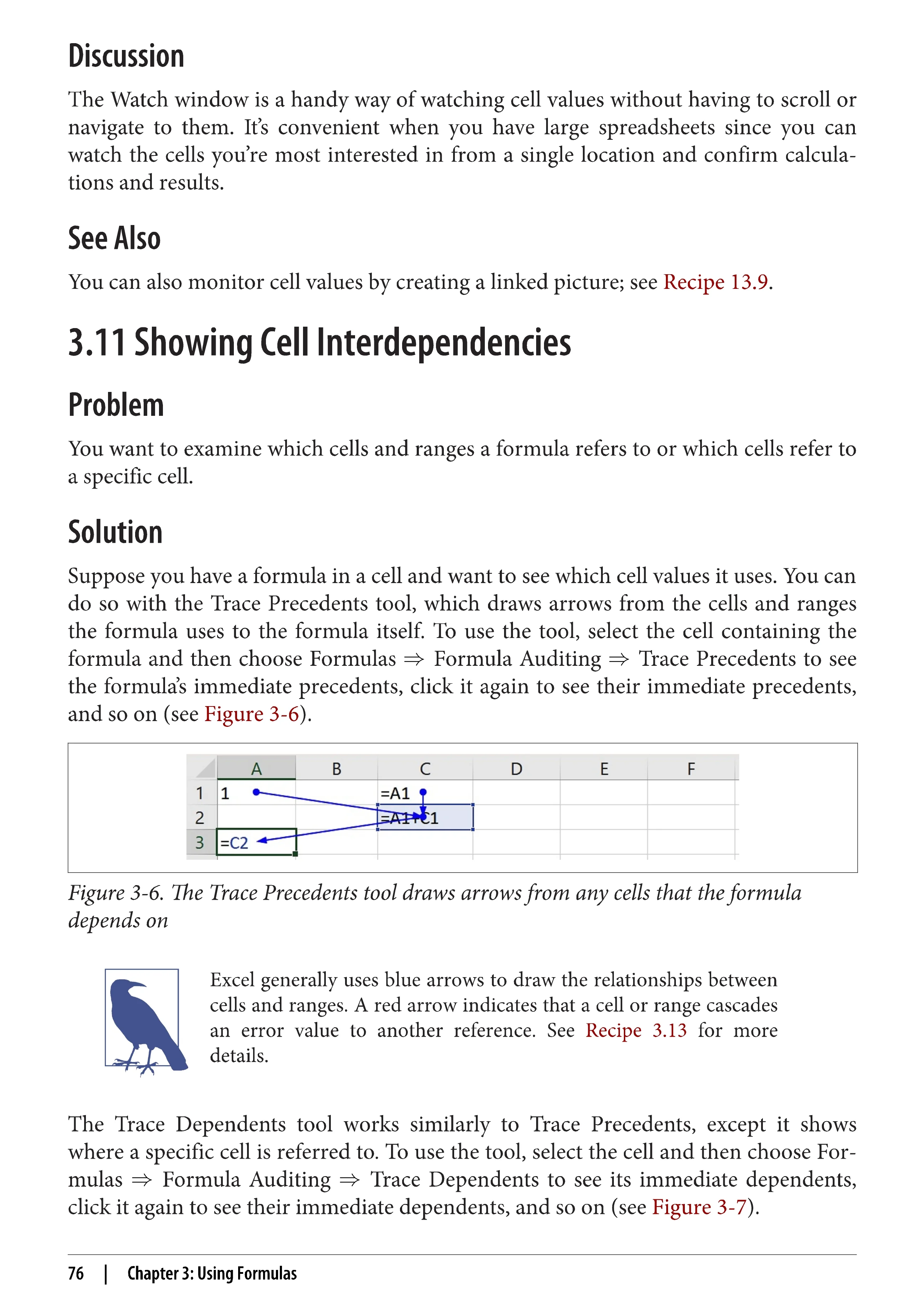 Discussion

The Watch window is a handy way of watching cell values without having to scroll or navigate to them. It's convenient when you have large spreadsheets since you can watch the cells you're most interested in from a single location and confirm calculations and results.

See Also

You can also monitor cell values by creating a linked picture; see Recipe 13.9.

3.11 Showing Cell Interdependencies

Problem

You want to examine which cells and ranges a formula refers to or which cells refer to a specific cell.

Solution

Suppose you have a formula in a cell and want to see which cell values it uses. You can do so with the Trace Precedents tool, which draws arrows from the cells and ranges the formula uses to the formula itself. To use the tool, select the cell containing the formula and then choose Formulas ⇒ Formula Auditing ⇒ Trace Precedents to see the formula's immediate precedents, click it again to see their immediate precedents, and so on (see Figure 3-6).

| | A | B | C | D | E | F |
|---|---|---|---|---|---|---|
| 1 | 1 | | =A1 | | | |
| 2 | | | =A1+C1 | | | |
| 3 | =C2 | | | | | |

Figure 3-6. The Trace Precedents tool draws arrows from any cells that the formula depends on

Excel generally uses blue arrows to draw the relationships between cells and ranges. A red arrow indicates that a cell or range cascades an error value to another reference. See Recipe 3.13 for more details.

The Trace Dependents tool works similarly to Trace Precedents, except it shows where a specific cell is referred to. To use the tool, select the cell and then choose Formulas ⇒ Formula Auditing ⇒ Trace Dependents to see its immediate dependents, click it again to see their immediate dependents, and so on (see Figure 3-7).

76 | Chapter 3: Using Formulas