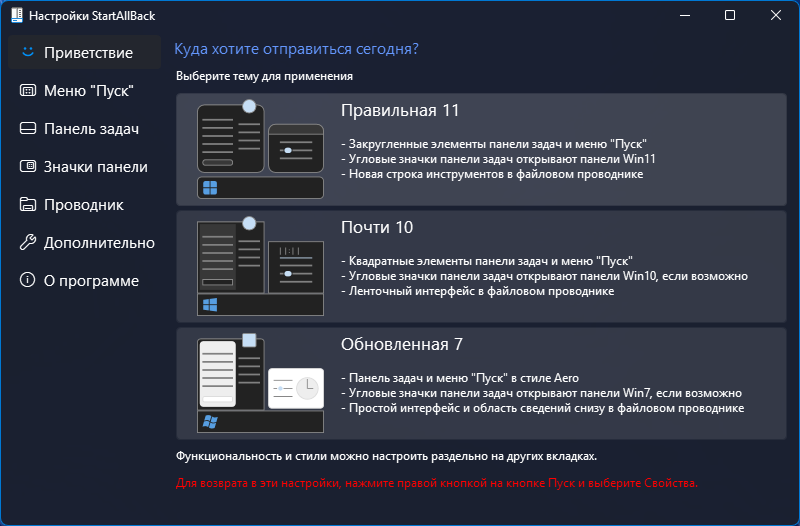 Настройки StartAllBack

Приветствие
Меню "Пуск"
Панель задач
Значки панели
Проводник
Дополнительно
О программе

Куда хотите отправиться сегодня?

Выберите тему для применения

Правильная 11
- Закругленные элементы панели задач и меню "Пуск"
- Угловые значки панели задач открывают панели Win11
- Новая строка инструментов в файловом проводнике

Почти 10
- Квадратные элементы панели задач и меню "Пуск"
- Угловые значки панели задач открывают панели Win10, если возможно
- Ленточный интерфейс в файловом проводнике

Обновленная 7
- Панель задач и меню "Пуск" в стиле Aero
- Угловые значки панели задач открывают панели Win7, если возможно
- Простой интерфейс и область сведений снизу в файловом проводнике

Функциональность и стили можно настроить раздельно на других вкладках.

Для возврата в эти настройки, нажмите правой кнопкой на кнопке Пуск и выберите Свойства.