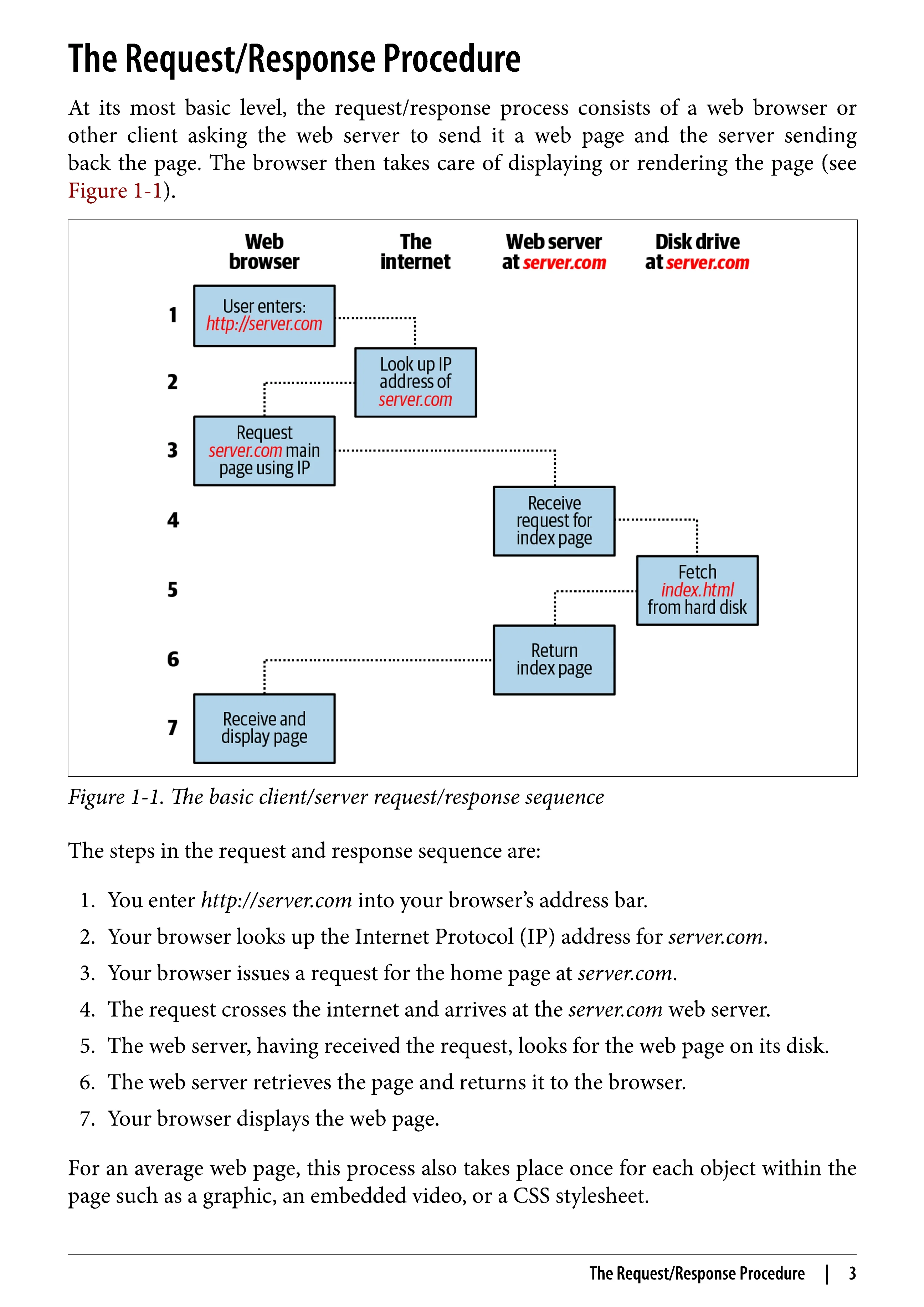 The Request/Response Procedure

At its most basic level, the request/response process consists of a web browser or other client asking the web server to send it a web page and the server sending back the page. The browser then takes care of displaying or rendering the page (see Figure 1-1).

Web browser

The internet

Web server at server.com

Disk drive at server.com

1

User enters: http://server.com

2

Look up IP address of server.com

3

Request server.com main page using IP

4

Receive request for index page

5

Fetch index.html from hard disk

6

Return index page

7

Receive and display page

Figure 1-1. The basic client/server request/response sequence

The steps in the request and response sequence are:

1. You enter http://server.com into your browser's address bar.
2. Your browser looks up the Internet Protocol (IP) address for server.com.
3. Your browser issues a request for the home page at server.com.
4. The request crosses the internet and arrives at the server.com web server.
5. The web server, having received the request, looks for the web page on its disk.
6. The web server retrieves the page and returns it to the browser.
7. Your browser displays the web page.

For an average web page, this process also takes place once for each object within the page such as a graphic, an embedded video, or a CSS stylesheet.

The Request/Response Procedure | 3