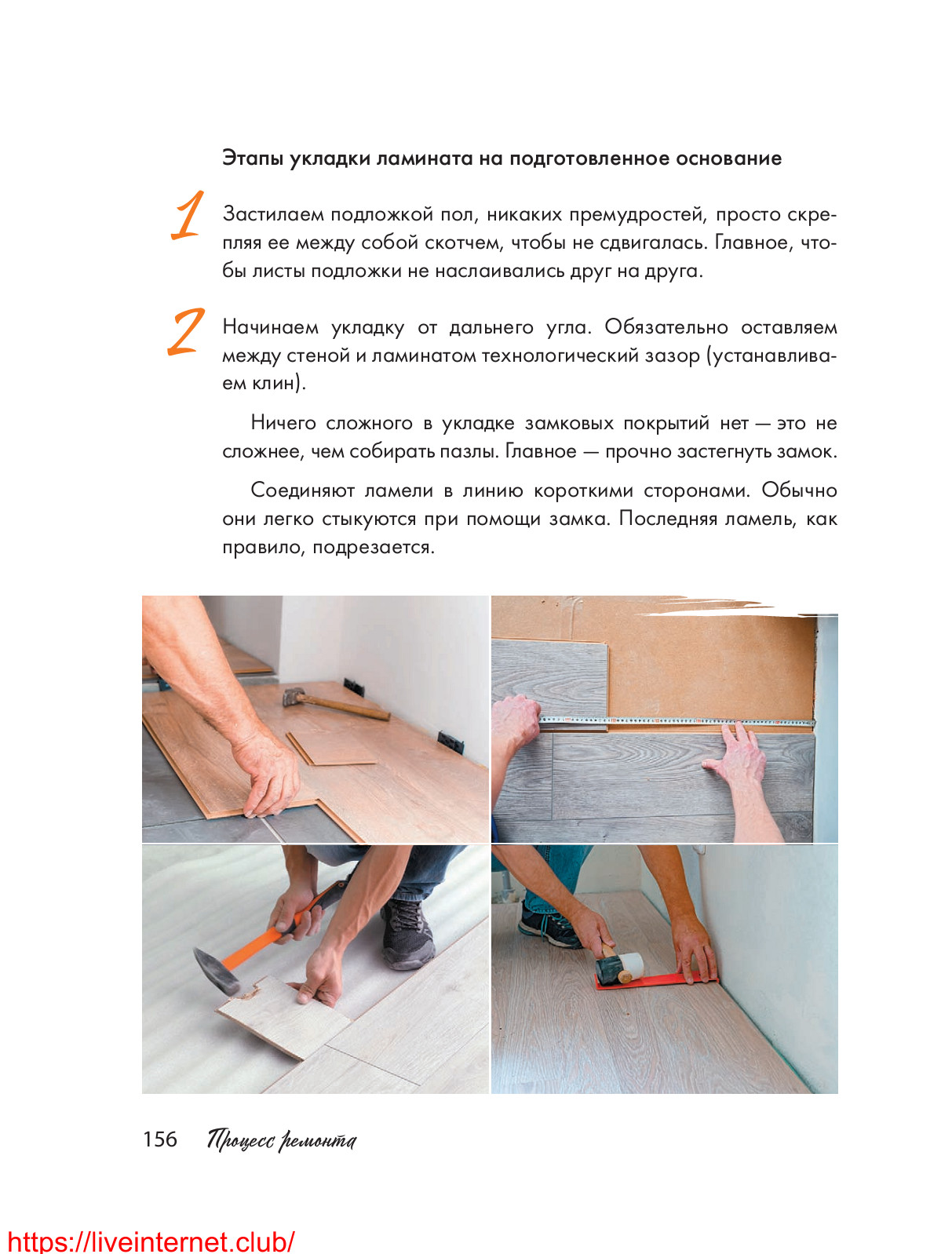 Этапы укладки ламината на подготовленное основание

1 Застилаем подложкой пол, никаких премудростей, просто скрепляя ее между собой скотчем, чтобы не сдвигалась. Главное, чтобы листы подложки не наслаивались друг на друга.

2 Начинаем укладку от дальнего угла. Обязательно оставляем между стеной и ламинатом технологический зазор (устанавливаем клин).

Ничего сложного в укладке замковых покрытий нет — это не сложнее, чем собирать пазлы. Главное — прочно застегнуть замок.

Соединяют ламели в линию короткими сторонами. Обычно они легко стыкуются при помощи замка. Последняя ламель, как правило, подрезается.

156 Процесс ремонта

https://liveinternet.club/